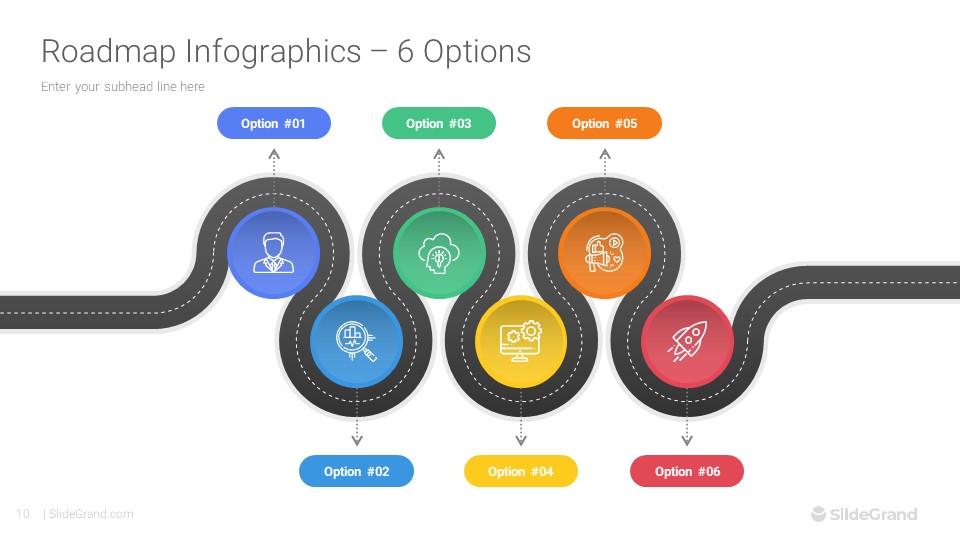 Roadmap Infographics – 6 Options

Enter your subhead line here

Option #01

Option #03

Option #05

Option #02

Option #04

Option #06

10 | SlideGrand.com

SlideGrand