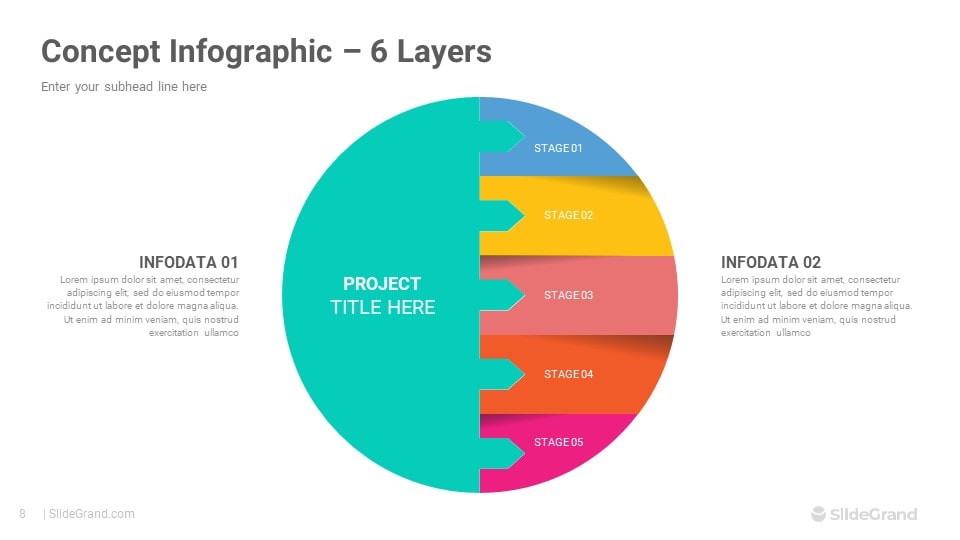 Concept Infographic – 6 Layers

Enter your subhead line here

INFODATA 01

Lorem ipsum dolor sit amet, consectetur adipiscing elit, sed do eiusmod tempor incididunt ut labore et dolore magna aliqua. Ut enim ad minim veniam, quis nostrud exercitation ullamco

PROJECT
TITLE HERE

STAGE 01

STAGE 02

STAGE 03

STAGE 04

STAGE 05

INFODATA 02

Lorem ipsum dolor sit amet, consectetur adipiscing elit, sed do eiusmod tempor incididunt ut labore et dolore magna aliqua. Ut enim ad minim veniam, quis nostrud exercitation ullamco

8 | SlideGrand.com

SlideGrand