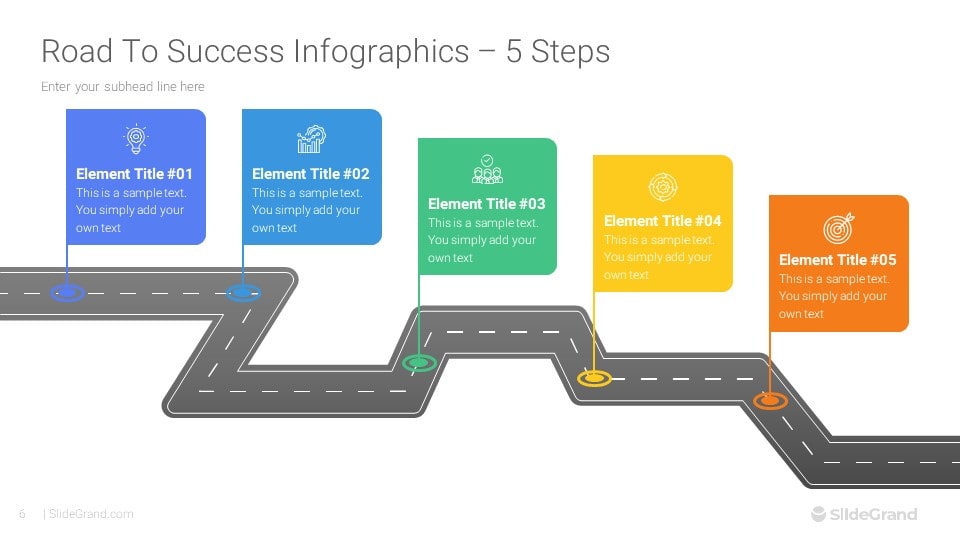 Road To Success Infographics – 5 Steps

Enter your subhead line here

Element Title #01
This is a sample text. You simply add your own text

Element Title #02
This is a sample text. You simply add your own text

Element Title #03
This is a sample text. You simply add your own text

Element Title #04
This is a sample text. You simply add your own text

Element Title #05
This is a sample text. You simply add your own text

6 | SlideGrand.com

SlideGrand