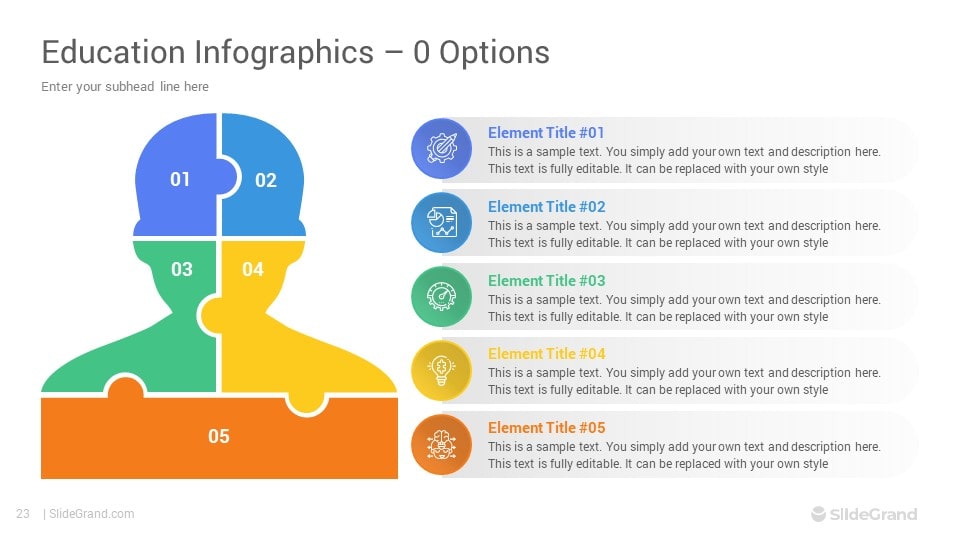 Education Infographics – 0 Options

Enter your subhead line here

01
02
03
04
05

Element Title #01
This is a sample text. You simply add your own text and description here. This text is fully editable. It can be replaced with your own style

Element Title #02
This is a sample text. You simply add your own text and description here. This text is fully editable. It can be replaced with your own style

Element Title #03
This is a sample text. You simply add your own text and description here. This text is fully editable. It can be replaced with your own style

Element Title #04
This is a sample text. You simply add your own text and description here. This text is fully editable. It can be replaced with your own style

Element Title #05
This is a sample text. You simply add your own text and description here. This text is fully editable. It can be replaced with your own style

23 | SlideGrand.com

SlideGrand