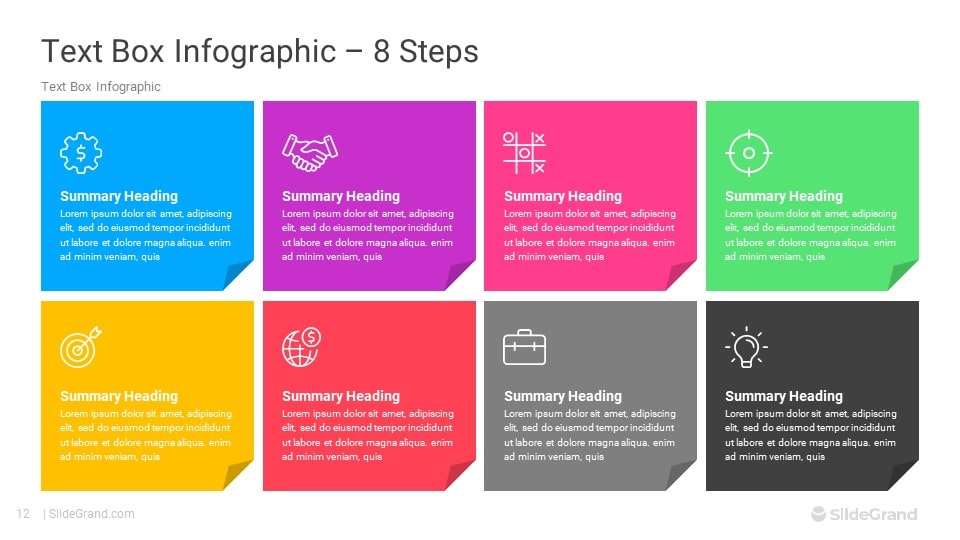 Text Box Infographic – 8 Steps

Text Box Infographic

Summary Heading
Lorem ipsum dolor sit amet, adipiscing elit, sed do eiusmod tempor incididunt ut labore et dolore magna aliqua. enim ad minim veniam, quis

Summary Heading
Lorem ipsum dolor sit amet, adipiscing elit, sed do eiusmod tempor incididunt ut labore et dolore magna aliqua. enim ad minim veniam, quis

Summary Heading
Lorem ipsum dolor sit amet, adipiscing elit, sed do eiusmod tempor incididunt ut labore et dolore magna aliqua. enim ad minim veniam, quis

Summary Heading
Lorem ipsum dolor sit amet, adipiscing elit, sed do eiusmod tempor incididunt ut labore et dolore magna aliqua. enim ad minim veniam, quis

Summary Heading
Lorem ipsum dolor sit amet, adipiscing elit, sed do eiusmod tempor incididunt ut labore et dolore magna aliqua. enim ad minim veniam, quis

Summary Heading
Lorem ipsum dolor sit amet, adipiscing elit, sed do eiusmod tempor incididunt ut labore et dolore magna aliqua. enim ad minim veniam, quis

Summary Heading
Lorem ipsum dolor sit amet, adipiscing elit, sed do eiusmod tempor incididunt ut labore et dolore magna aliqua. enim ad minim veniam, quis

Summary Heading
Lorem ipsum dolor sit amet, adipiscing elit, sed do eiusmod tempor incididunt ut labore et dolore magna aliqua. enim ad minim veniam, quis

12 | SlideGrand.com

SlideGrand