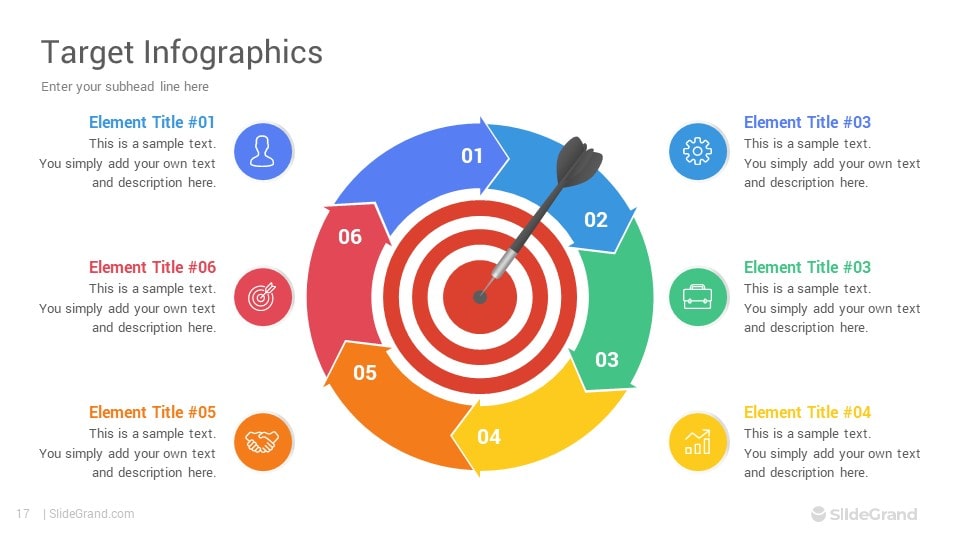 Target Infographics

Enter your subhead line here

Element Title #01
This is a sample text. You simply add your own text and description here.

Element Title #06
This is a sample text. You simply add your own text and description here.

Element Title #05
This is a sample text. You simply add your own text and description here.

01

02

03

04

05

06

Element Title #03
This is a sample text. You simply add your own text and description here.

Element Title #03
This is a sample text. You simply add your own text and description here.

Element Title #04
This is a sample text. You simply add your own text and description here.

17 | SlideGrand.com

SlideGrand