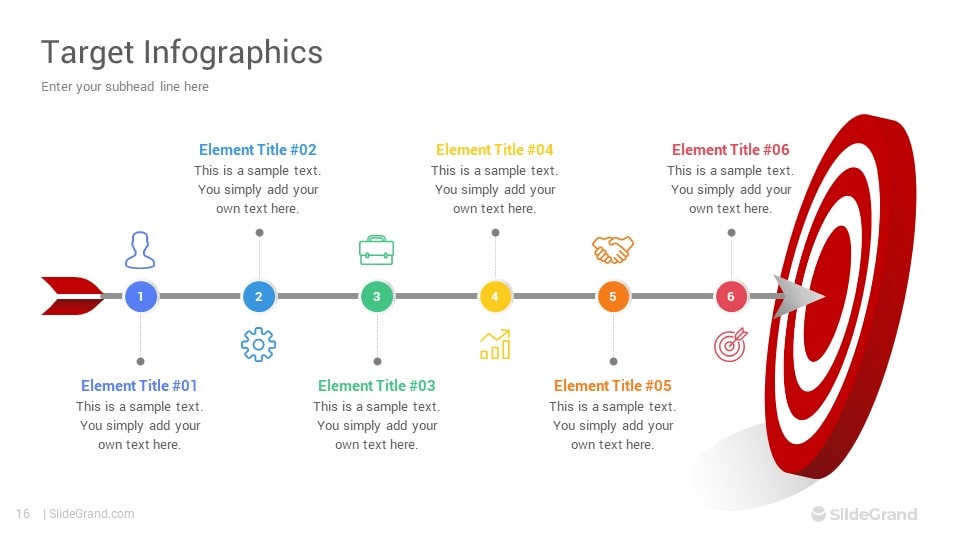 Target Infographics

Enter your subhead line here

Element Title #02
This is a sample text. You simply add your own text here.

Element Title #04
This is a sample text. You simply add your own text here.

Element Title #06
This is a sample text. You simply add your own text here.

1

2

3

4

5

6

Element Title #01
This is a sample text. You simply add your own text here.

Element Title #03
This is a sample text. You simply add your own text here.

Element Title #05
This is a sample text. You simply add your own text here.

16 | SlideGrand.com

SlideGrand