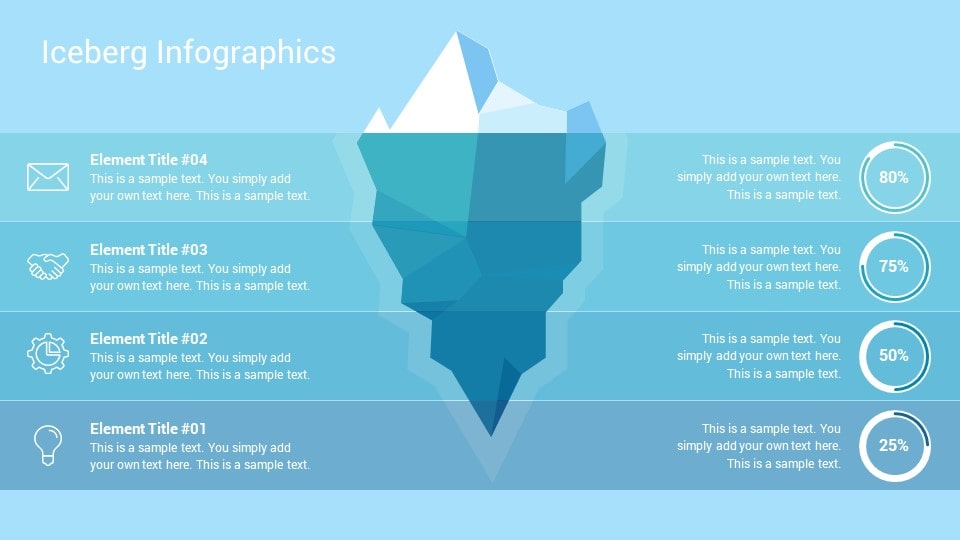 Iceberg Infographics

Element Title #04
This is a sample text. You simply add your own text here. This is a sample text.

This is a sample text. You simply add your own text here. This is a sample text.

80%

Element Title #03
This is a sample text. You simply add your own text here. This is a sample text.

This is a sample text. You simply add your own text here. This is a sample text.

75%

Element Title #02
This is a sample text. You simply add your own text here. This is a sample text.

This is a sample text. You simply add your own text here. This is a sample text.

50%

Element Title #01
This is a sample text. You simply add your own text here. This is a sample text.

This is a sample text. You simply add your own text here. This is a sample text.

25%