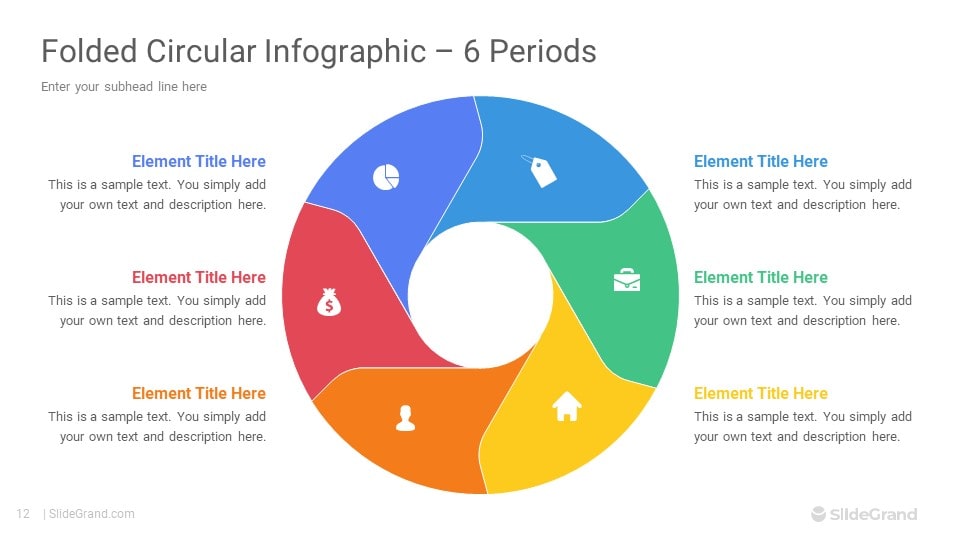 Folded Circular Infographic – 6 Periods

Enter your subhead line here

Element Title Here
This is a sample text. You simply add your own text and description here.

Element Title Here
This is a sample text. You simply add your own text and description here.

Element Title Here
This is a sample text. You simply add your own text and description here.

Element Title Here
This is a sample text. You simply add your own text and description here.

Element Title Here
This is a sample text. You simply add your own text and description here.

Element Title Here
This is a sample text. You simply add your own text and description here.

12 | SlideGrand.com

SlideGrand