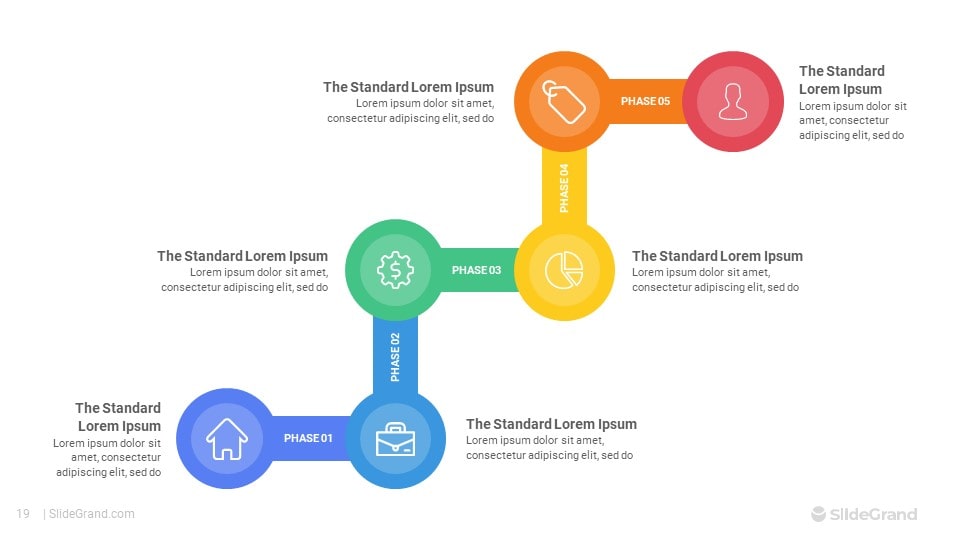 The Standard Lorem Ipsum
Lorem ipsum dolor sit amet, consectetur adipiscing elit, sed do

PHASE 05

The Standard Lorem Ipsum
Lorem ipsum dolor sit amet, consectetur adipiscing elit, sed do

PHASE 04

The Standard Lorem Ipsum
Lorem ipsum dolor sit amet, consectetur adipiscing elit, sed do

PHASE 03

The Standard Lorem Ipsum
Lorem ipsum dolor sit amet, consectetur adipiscing elit, sed do

PHASE 02

The Standard Lorem Ipsum
Lorem ipsum dolor sit amet, consectetur adipiscing elit, sed do

PHASE 01

The Standard Lorem Ipsum
Lorem ipsum dolor sit amet, consectetur adipiscing elit, sed do

19 | SlideGrand.com

SlideGrand