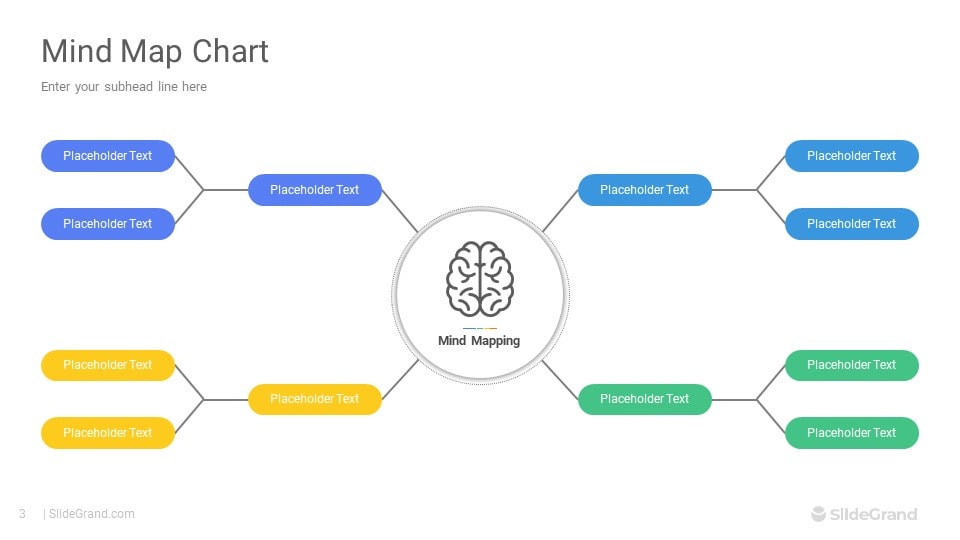 Mind Map Chart

Enter your subhead line here

Placeholder Text

Placeholder Text

Placeholder Text

Placeholder Text

Placeholder Text

Placeholder Text

Mind Mapping

Placeholder Text

Placeholder Text

Placeholder Text

Placeholder Text

Placeholder Text

Placeholder Text

3 | SlideGrand.com

SlideGrand