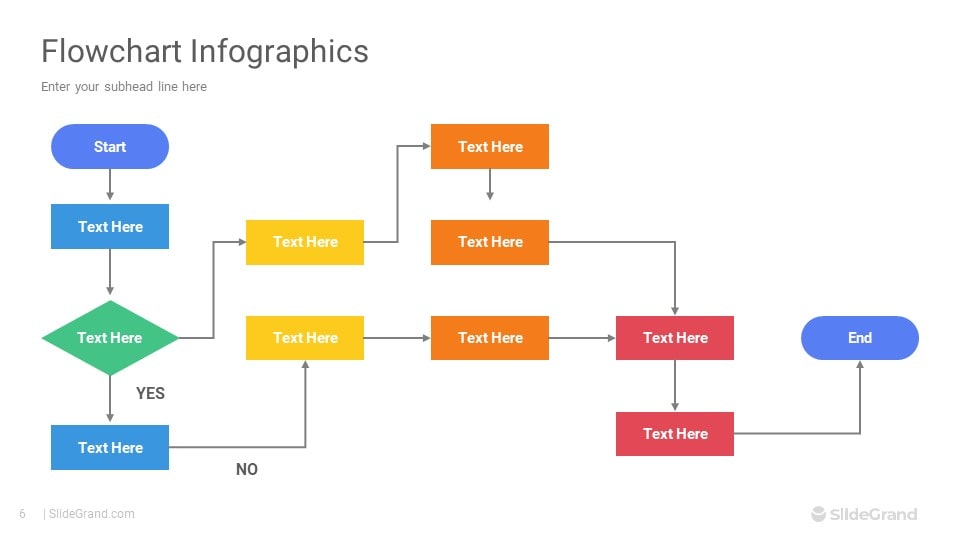 Flowchart Infographics

Enter your subhead line here

Start

Text Here

Text Here

YES

Text Here

NO

Text Here

Text Here

Text Here

Text Here

Text Here

Text Here

Text Here

End

6 | SlideGrand.com

SlideGrand